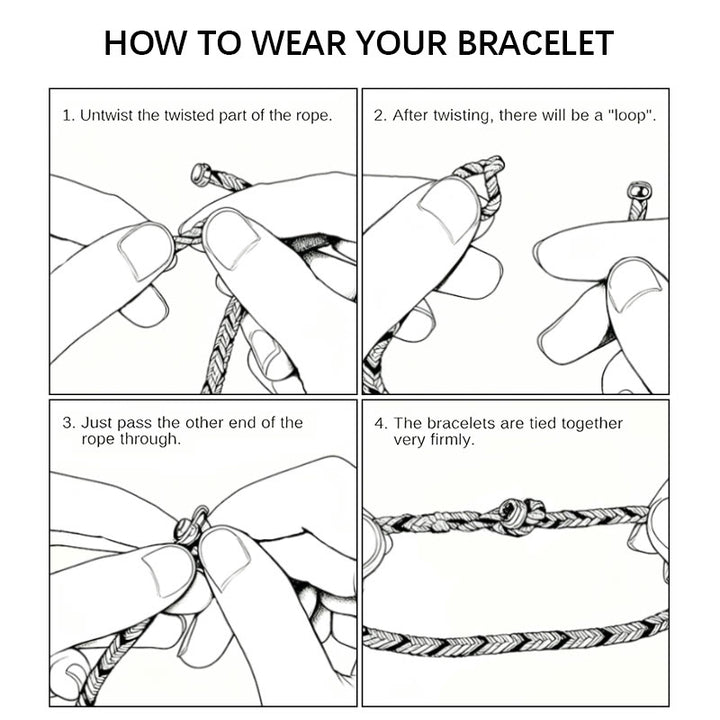 HOW TO WEAR YOUR BRACELET

1. Untwist the twisted part of the rope.

2. After twisting, there will be a "loop".

3. Just pass the other end of the rope through.

4. The bracelets are tied together very firmly.