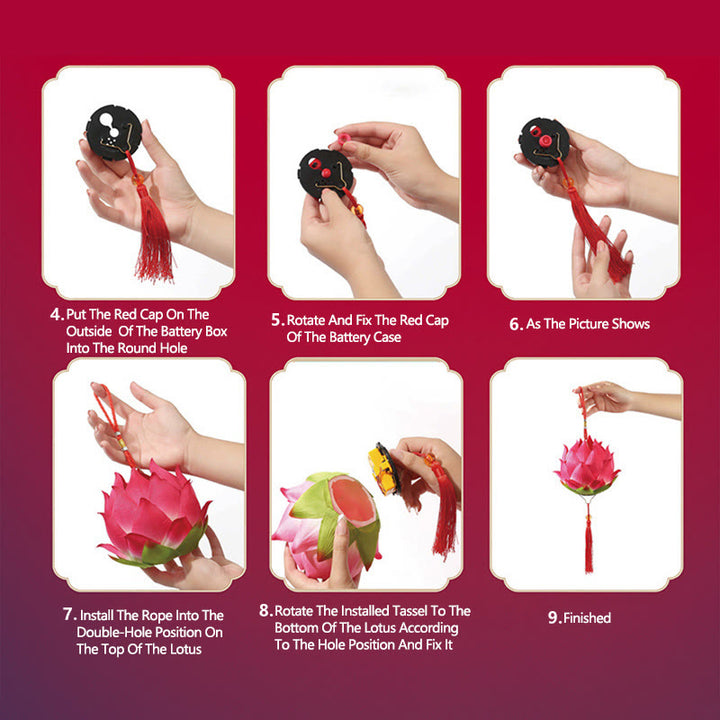 4. Put The Red Cap On The Outside Of The Battery Box Into The Round Hole

5. Rotate And Fix The Red Cap Of The Battery Case

6. As The Picture Shows

7. Install The Rope Into The Double-Hole Position On The Top Of The Lotus

8. Rotate The Installed Tassel To The Bottom Of The Lotus According To The Hole Position And Fix It

9. Finished